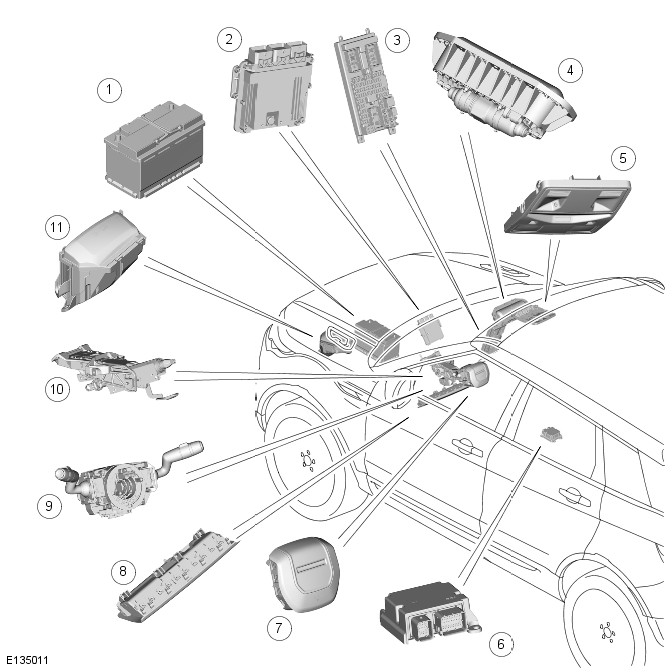 1
2
3
4
5
11
10
9
8
7
6
E135011