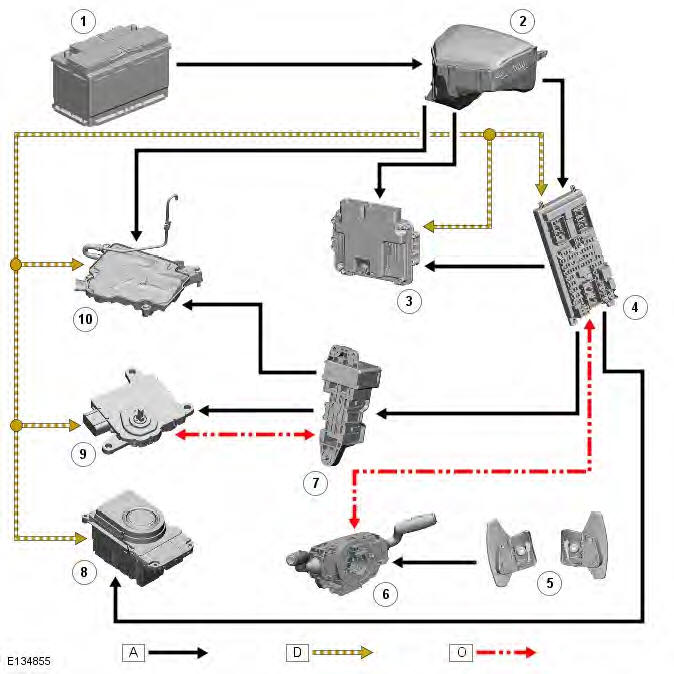 1
2
3
4
10
9
7
8
6
5
E134855
A
D
O