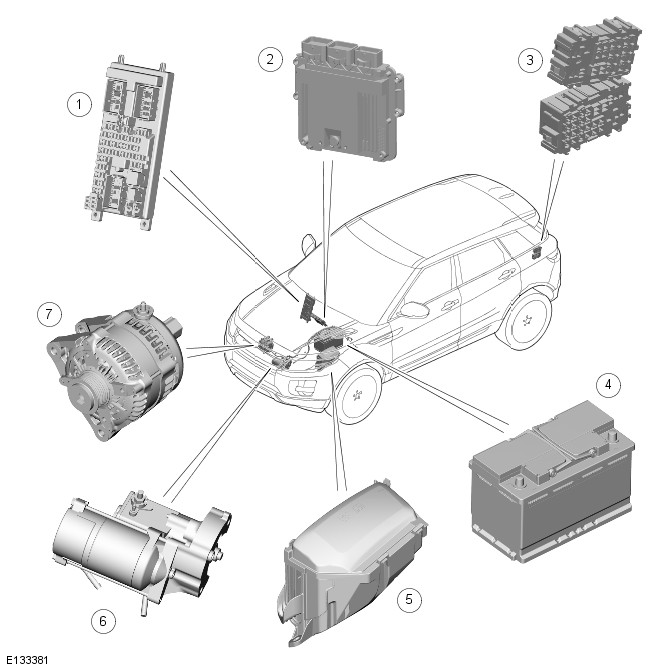 1
2
3
7
4
6
5
E133381