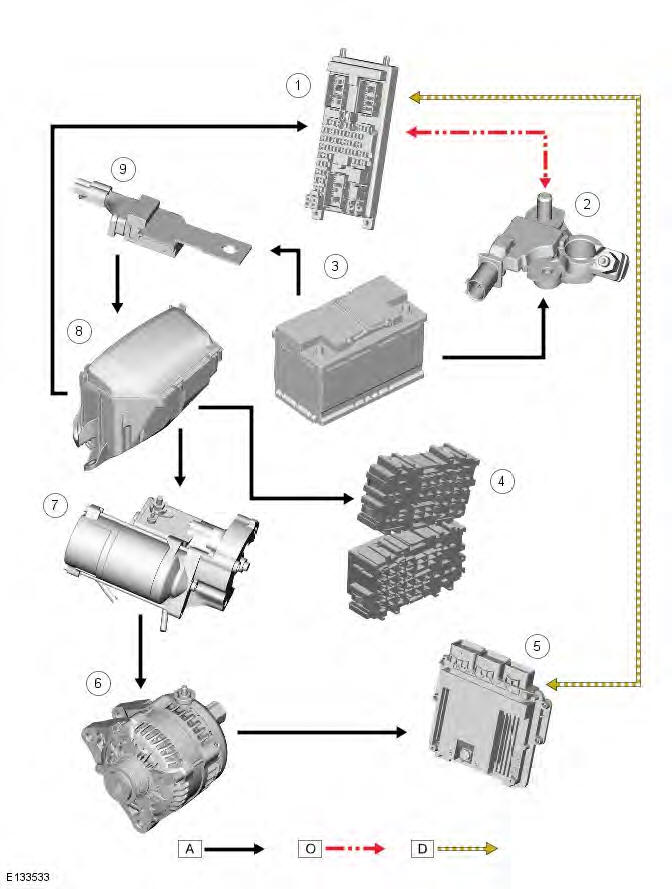 1
9
2
3
8
4
7
5
6
A
O
D
E133533