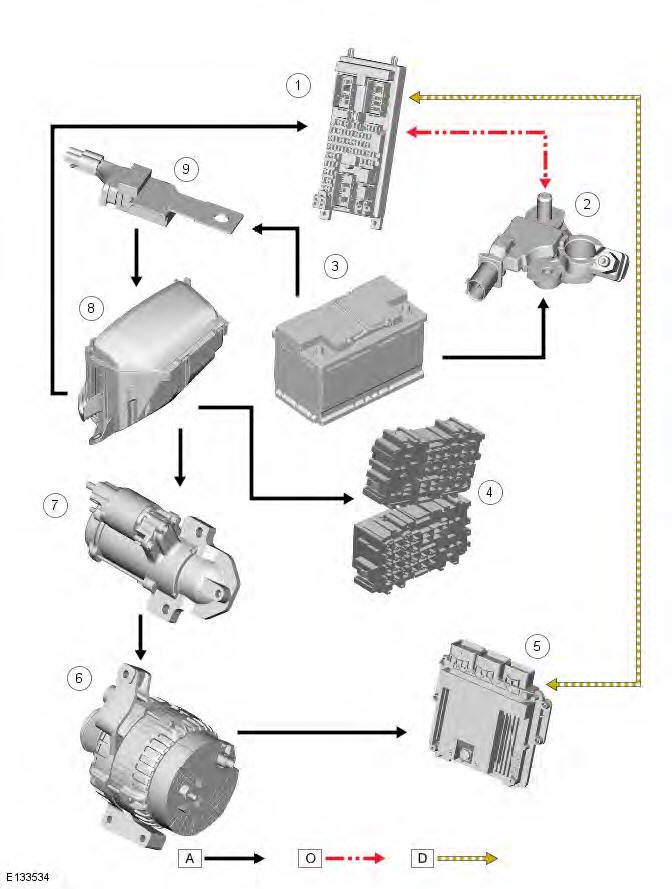 1
9
2
3
8
4
7
5
6
A
O
D
E133534