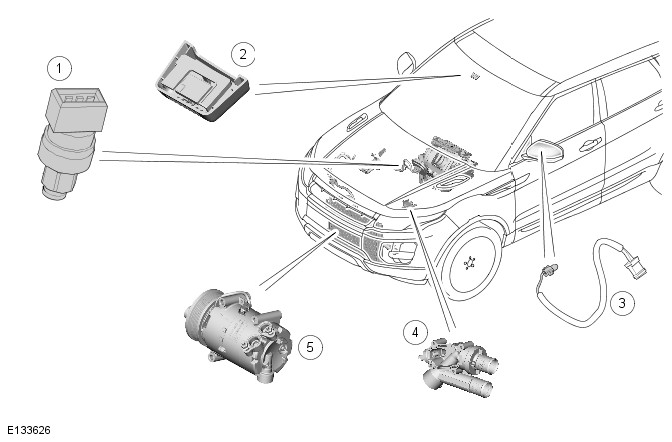 1
2
3
4
5
E133626