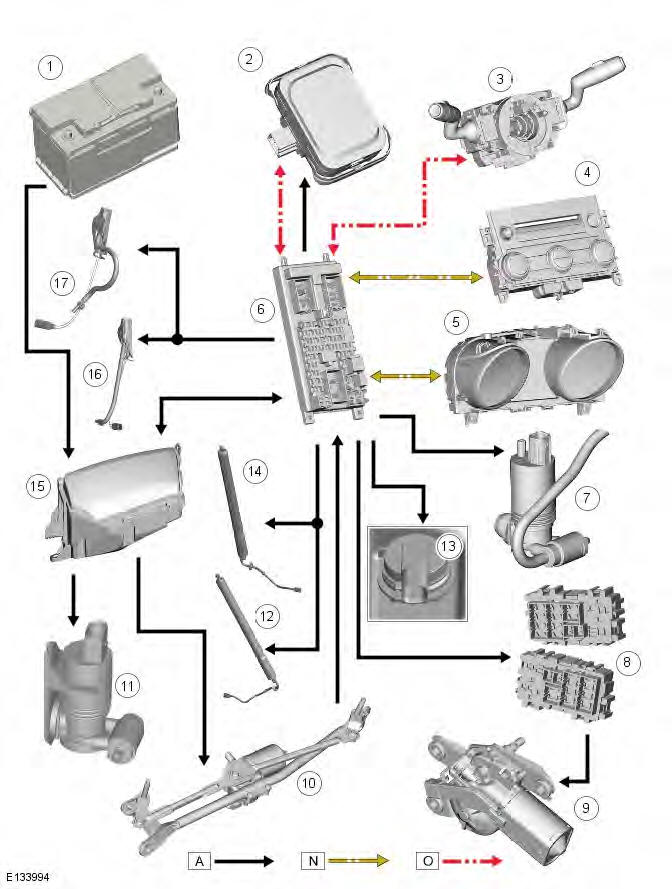 1
2
3
4
17
6
5
16
15
14
7
13
12
8
11
10
9
A
N
O
E133994