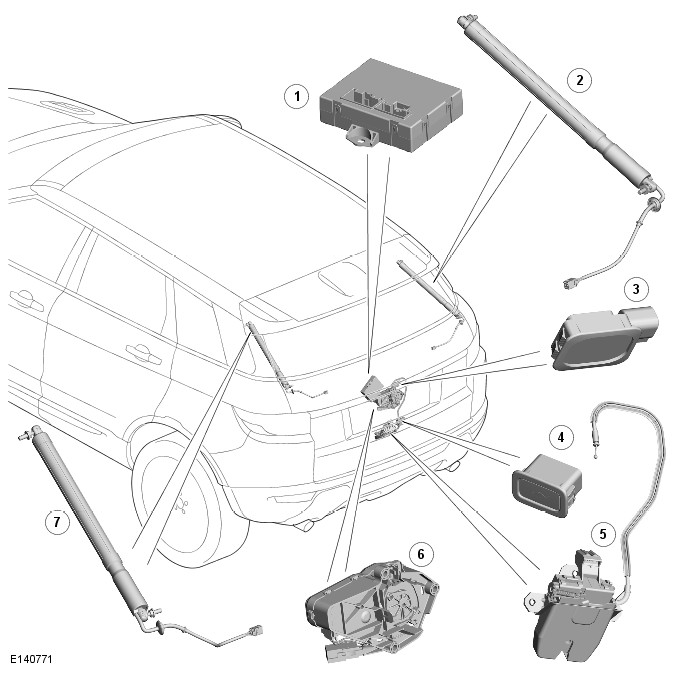 1
2
3
4
5
6
7
E140771