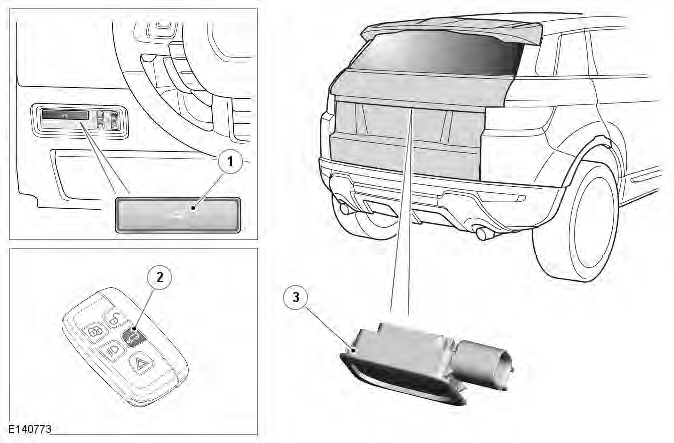 1

2

3

E140773