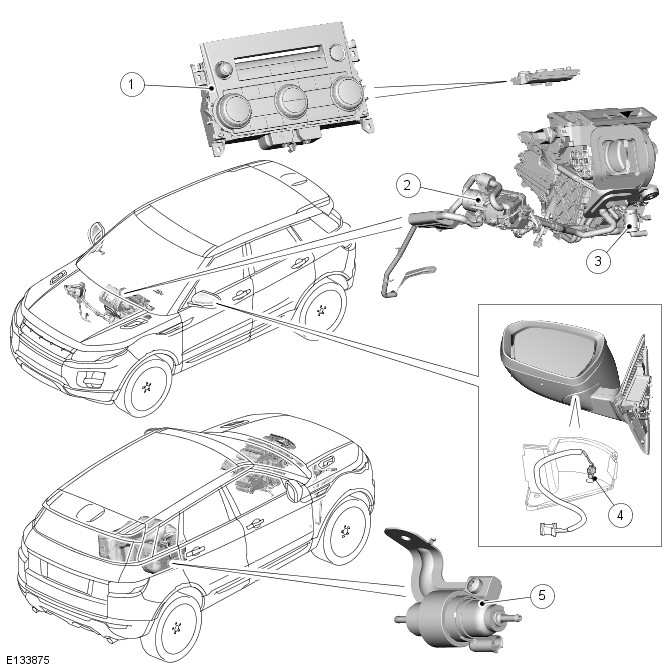 1
2
3
4
5
E133875