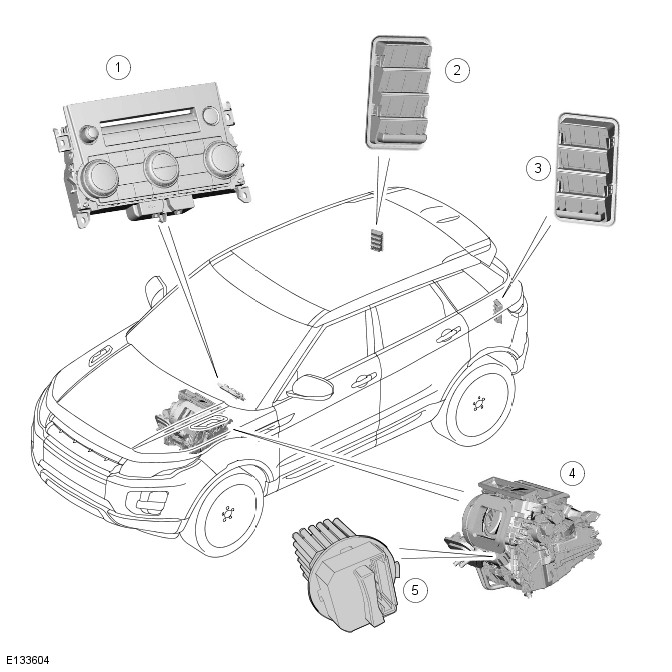 1
2
3
4
5
E133604