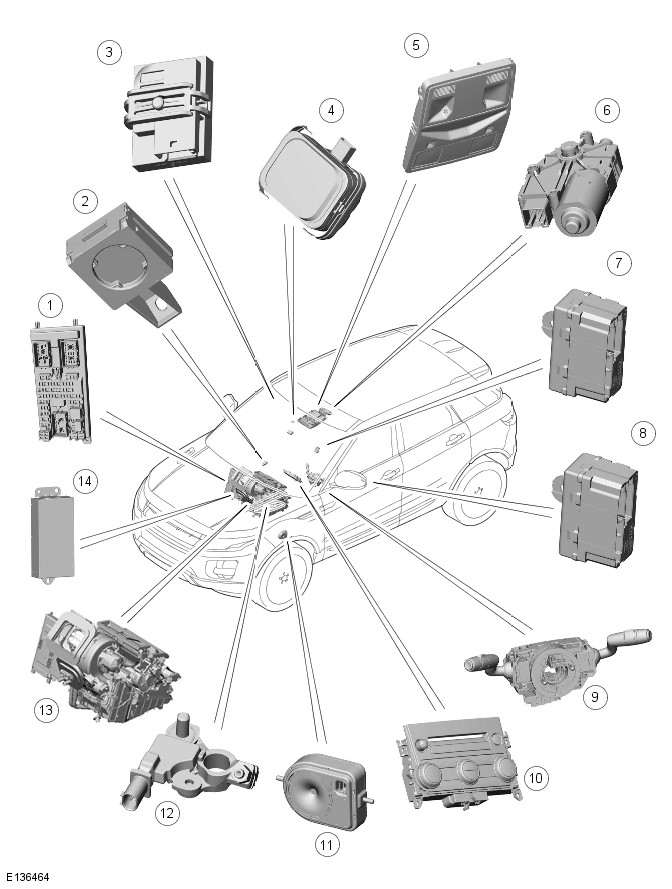 3
5
4
6
2
7
1
8
14
9
13
10
12
11
E136464