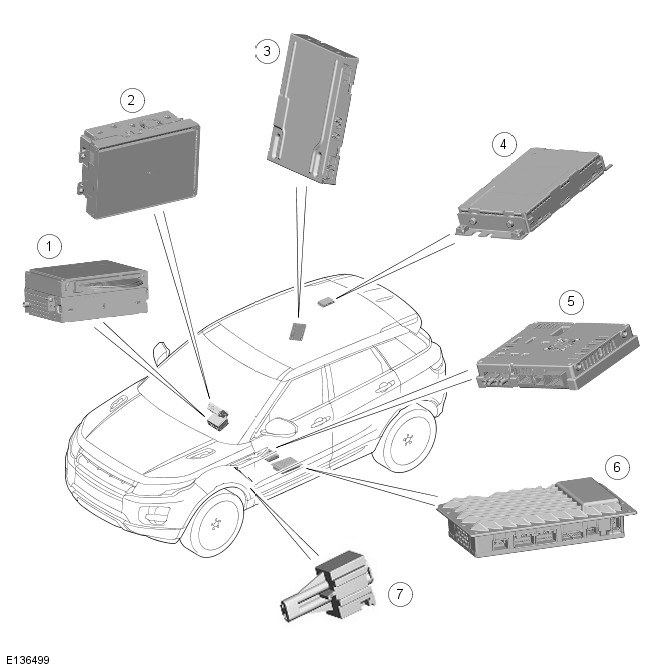 3
2
4
1
5
6
7
E136499