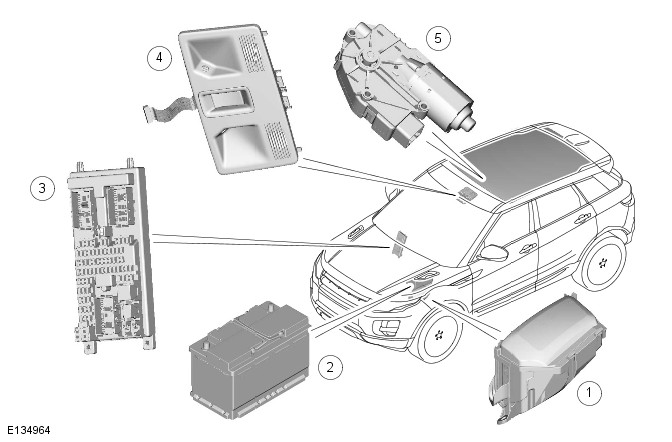 4
5
3
2
1
E134964