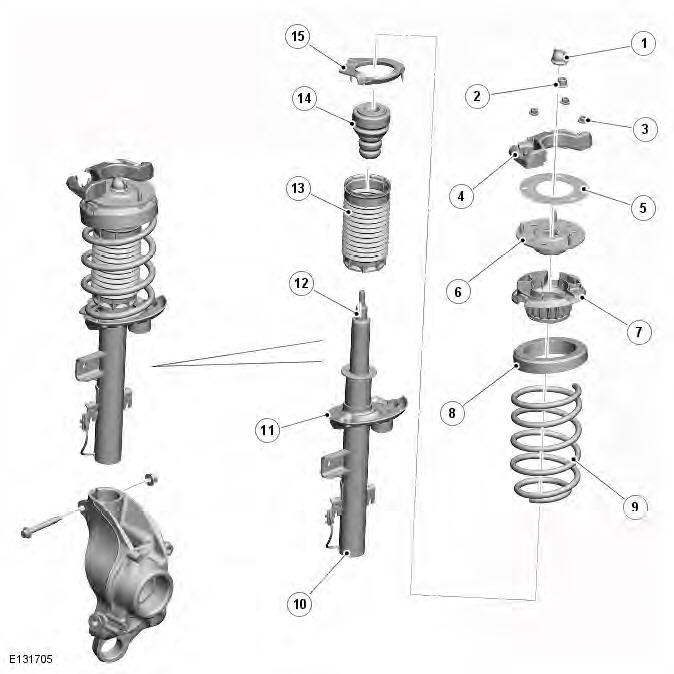 15
14
13
12
11
10
1
2
3
4
5
6
7
8
9
E131705