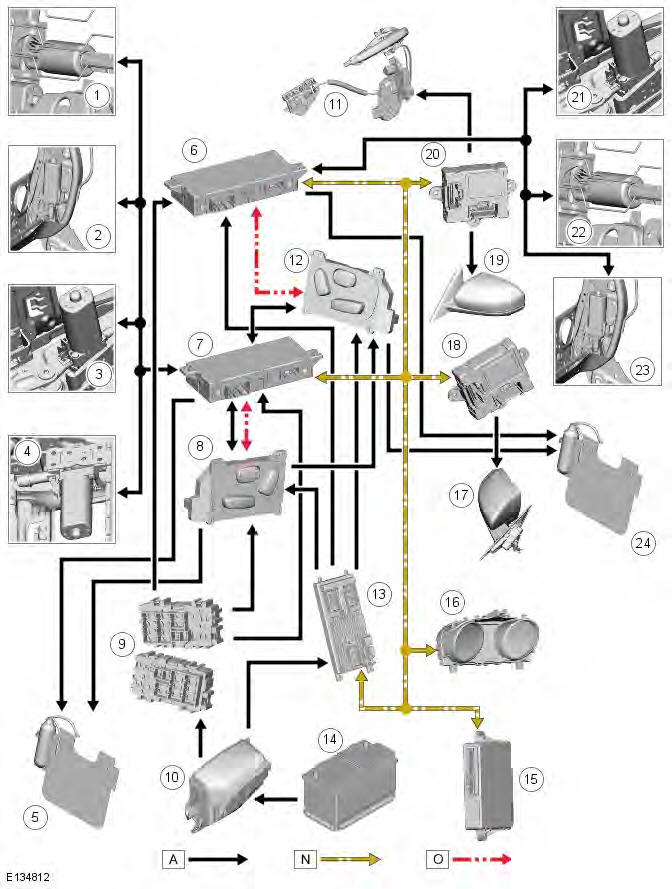 1
2
3
4
5
6
7
8
9
10
11
12
13
14
15
16
17
18
19
20
21
22
23
24
A
N
O
E134812