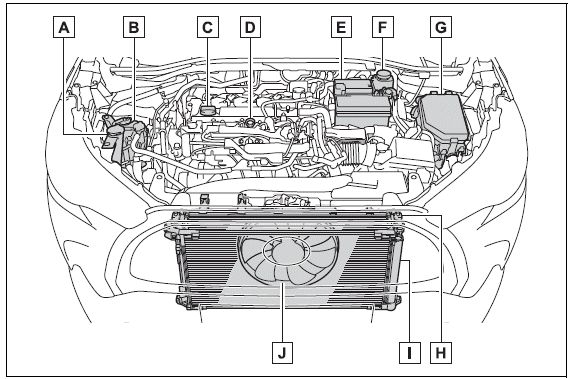 A B C D E F G

J I H